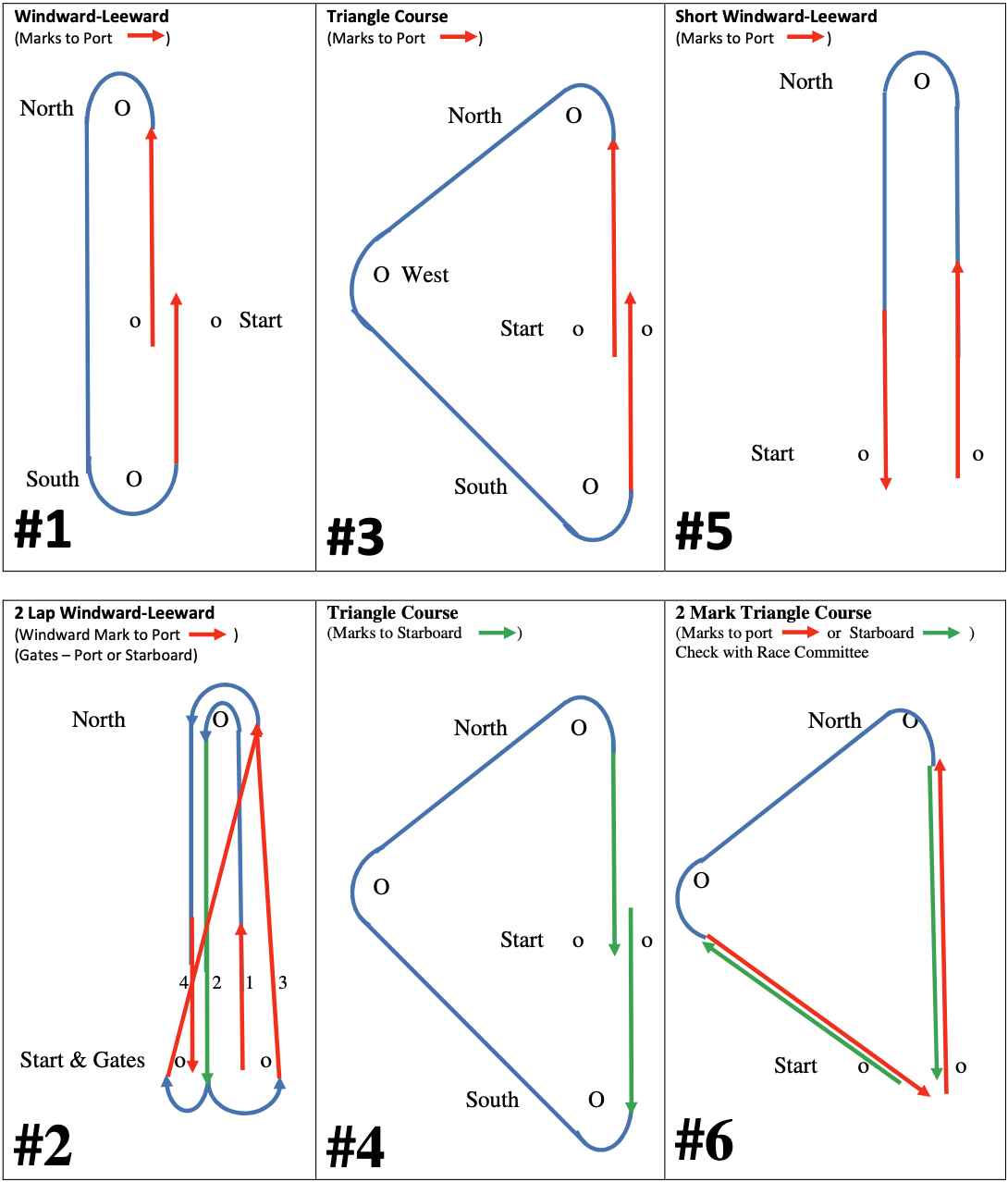 Windward-Leeward
(Marks to Port )

North O

o o Start

South O

#1

Triangle Course
(Marks to Port )

North O

O West

Start o o

South O

#3

Short Windward-Leeward
(Marks to Port )

North O

Start o o

#5

2 Lap Windward-Leeward
(Windward Mark to Port )
(Gates – Port or Starboard)

North O

4 2 1 3

Start & Gates o o

#2

Triangle Course
(Marks to Starboard )

North O

O

Start o o

South O

#4

2 Mark Triangle Course
(Marks to port or Starboard )
Check with Race Committee

North O

O

Start o o

#6